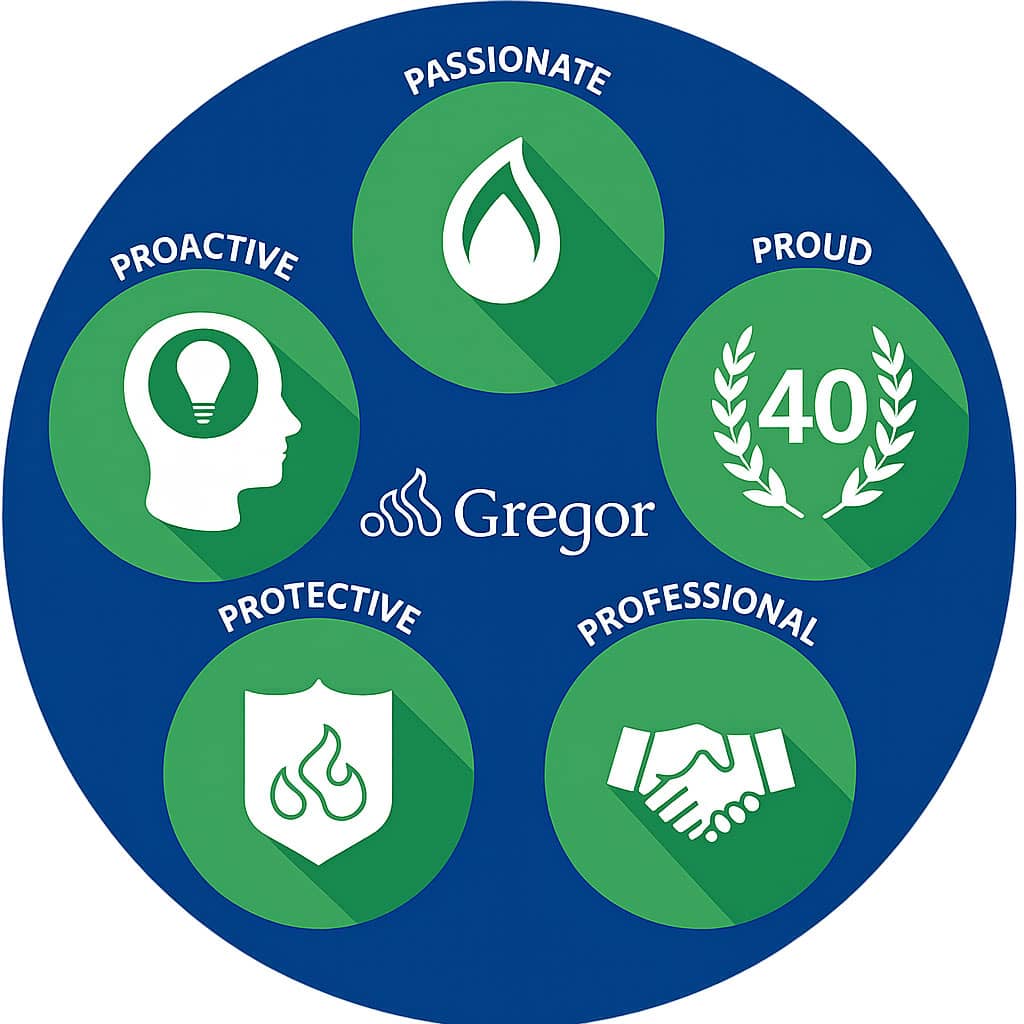 PASSIONATE

PROACTIVE

PROUD

40

Gregor

PROTECTIVE

PROFESSIONAL